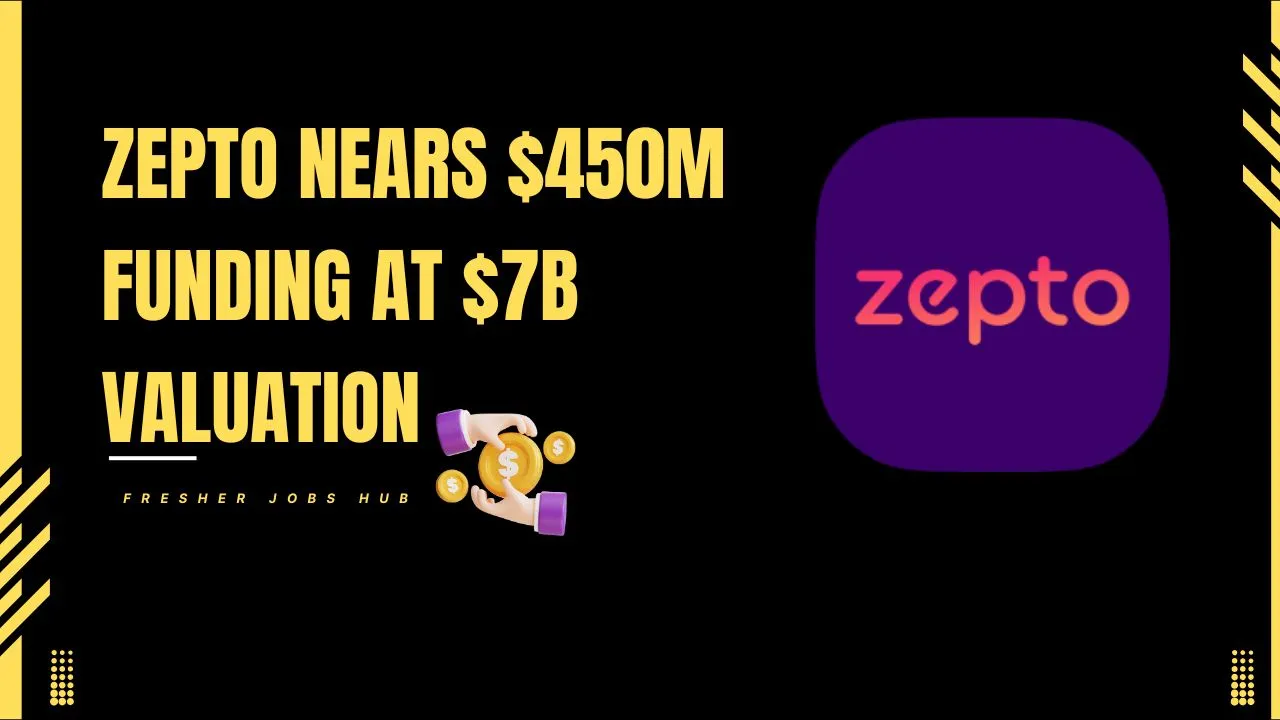 ZEPTO NEARS \$450M FUNDING AT \$7B VALUATION

FRESHER JOBS HUB

zepto